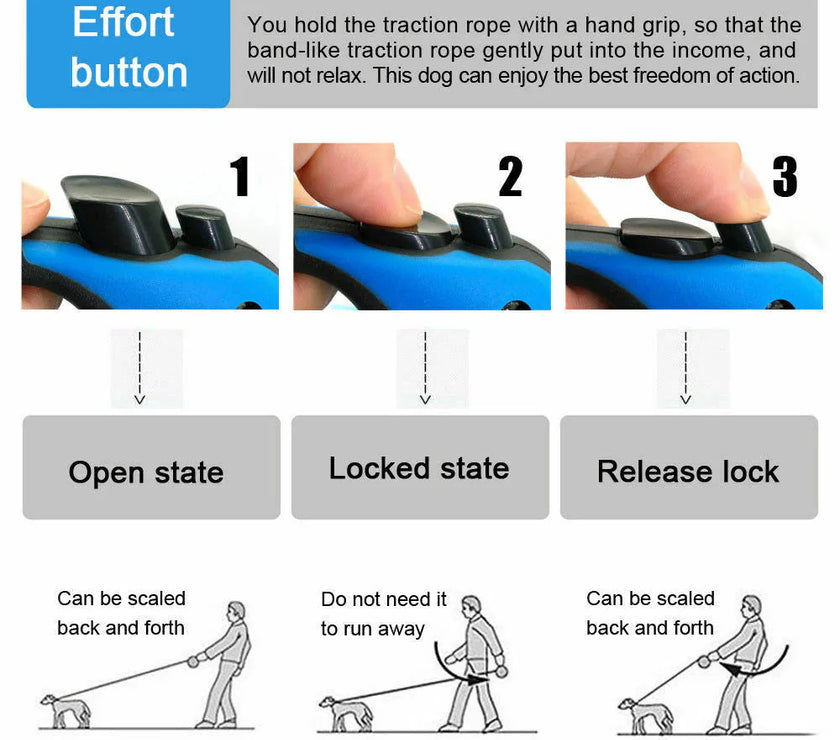 Effort button

You hold the traction rope with a hand grip, so that the band-like traction rope gently put into the income, and will not relax. This dog can enjoy the best freedom of action.

1

2

3

Open state

Locked state

Release lock

Can be scaled back and forth

Do not need it to run away

Can be scaled back and forth