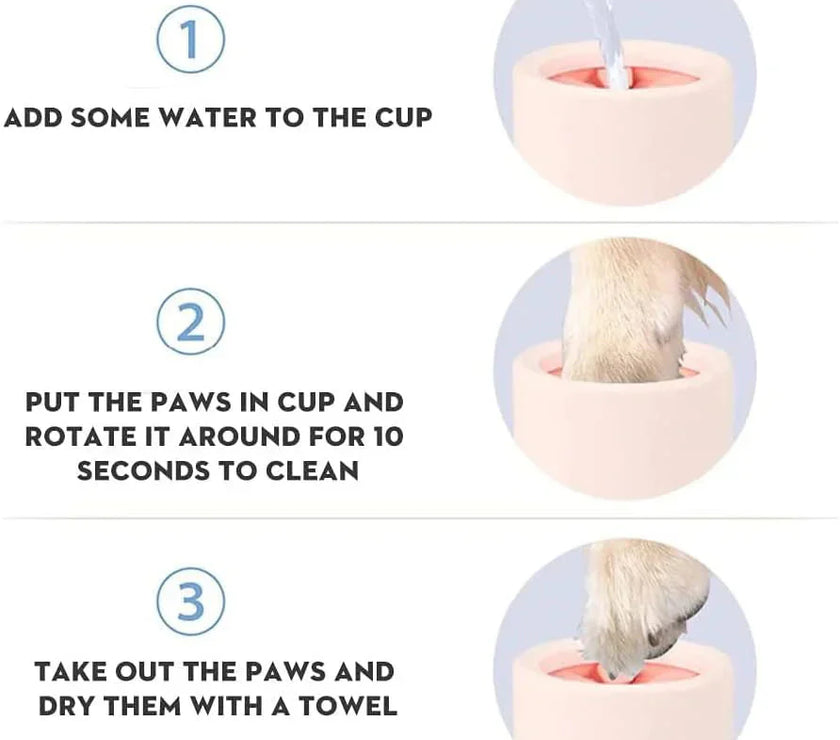 1

ADD SOME WATER TO THE CUP

2

PUT THE PAWS IN CUP AND ROTATE IT AROUND FOR 10 SECONDS TO CLEAN

3

TAKE OUT THE PAWS AND DRY THEM WITH A TOWEL